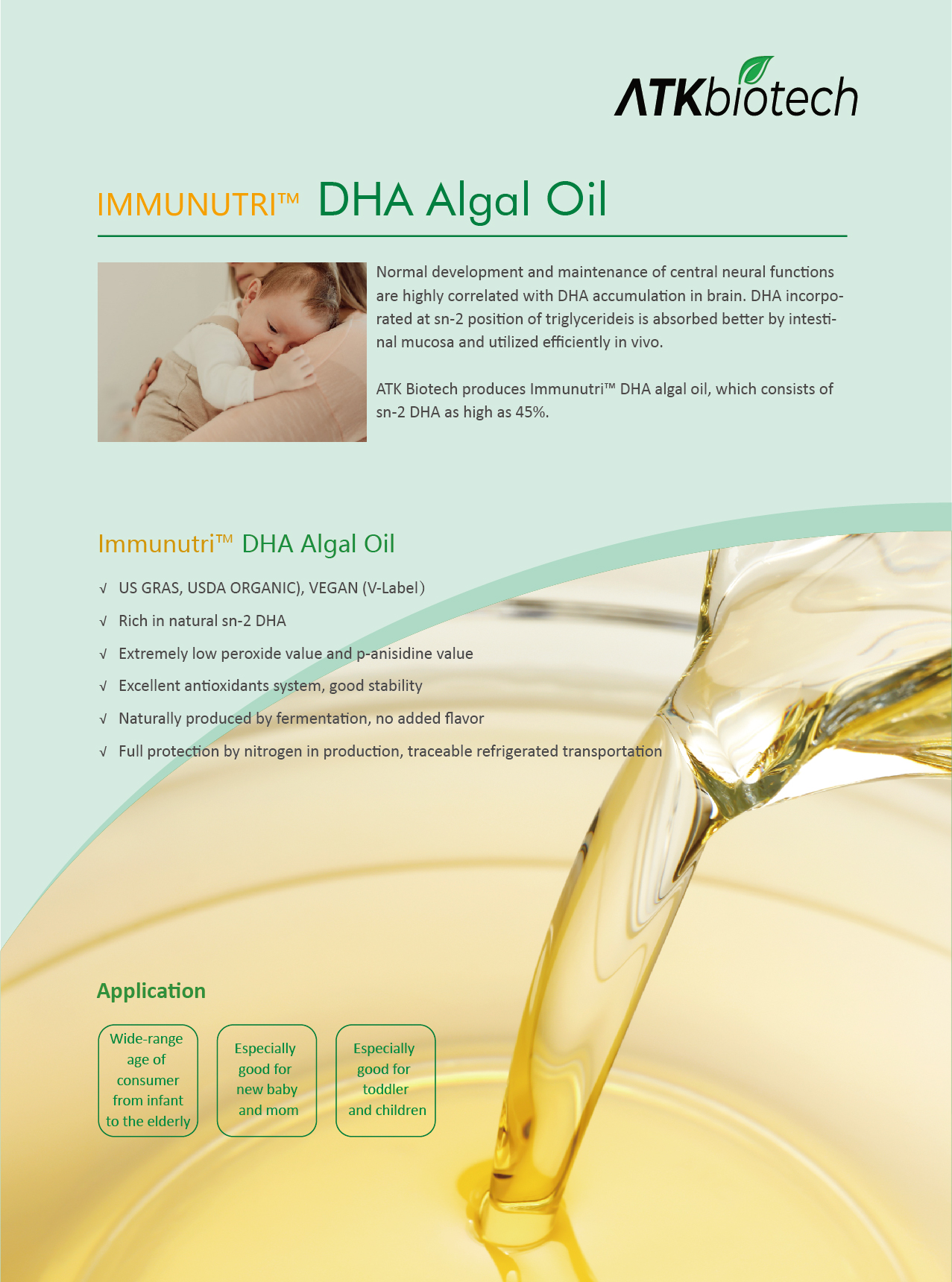 ATKbiotech

IMMUNUTRI™ DHA Algal Oil

Normal development and maintenance of central neural functions are highly correlated with DHA accumulation in brain. DHA incorporated at sn-2 position of triglycerideis is absorbed better by intestinal mucosa and utilized efficiently in vivo.

ATK Biotech produces Immunutri™ DHA algal oil, which consists of sn-2 DHA as high as 45%.

Immunutri™ DHA Algal Oil

√ US GRAS, USDA ORGANIC), VEGAN (V-Label)

√ Rich in natural sn-2 DHA

√ Extremely low peroxide value and p-anisidine value

√ Excellent antioxidants system, good stability

√ Naturally produced by fermentation, no added flavor

√ Full protection by nitrogen in production, traceable refrigerated transportation

Application

Wide-range age of consumer from infant to the elderly

Especially good for new baby and mom

Especially good for toddler and children